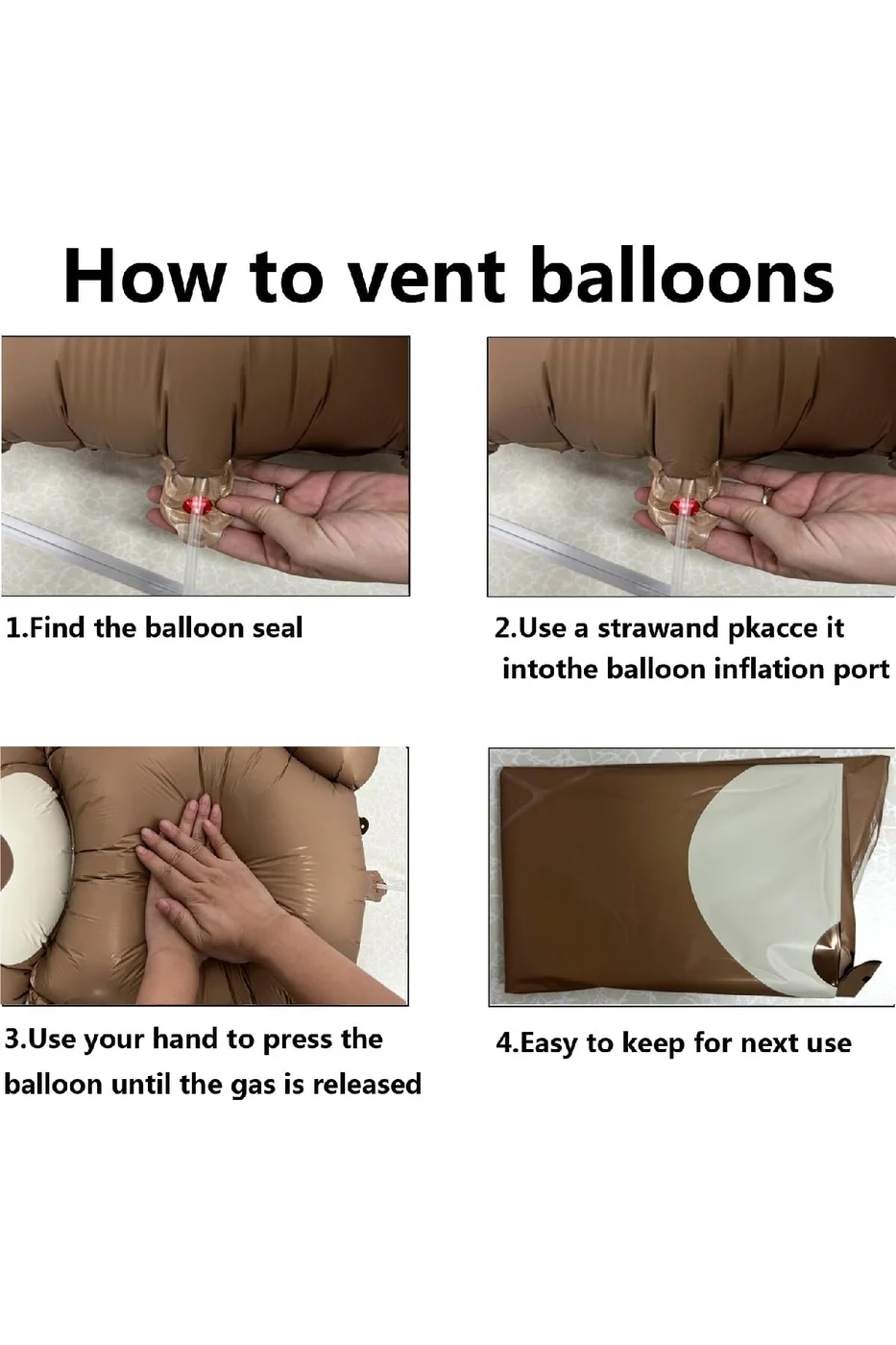 How to vent balloons

1.Find the balloon seal

2.Use a strawand pkacce it intothe balloon inflation port

3.Use your hand to press the balloon until the gas is released

4.Easy to keep for next use