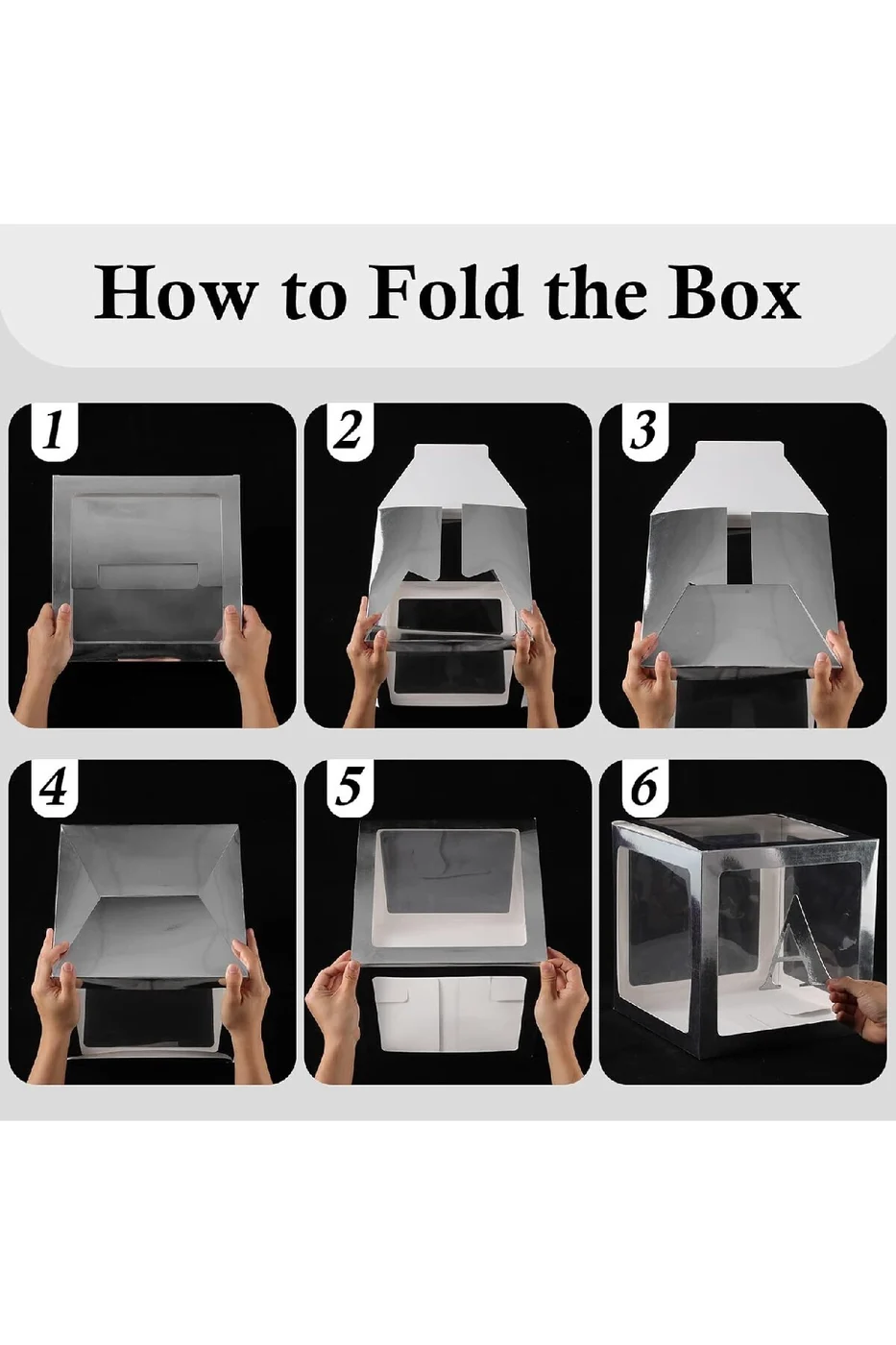 How to Fold the Box

1

2

3

4

5

6

A