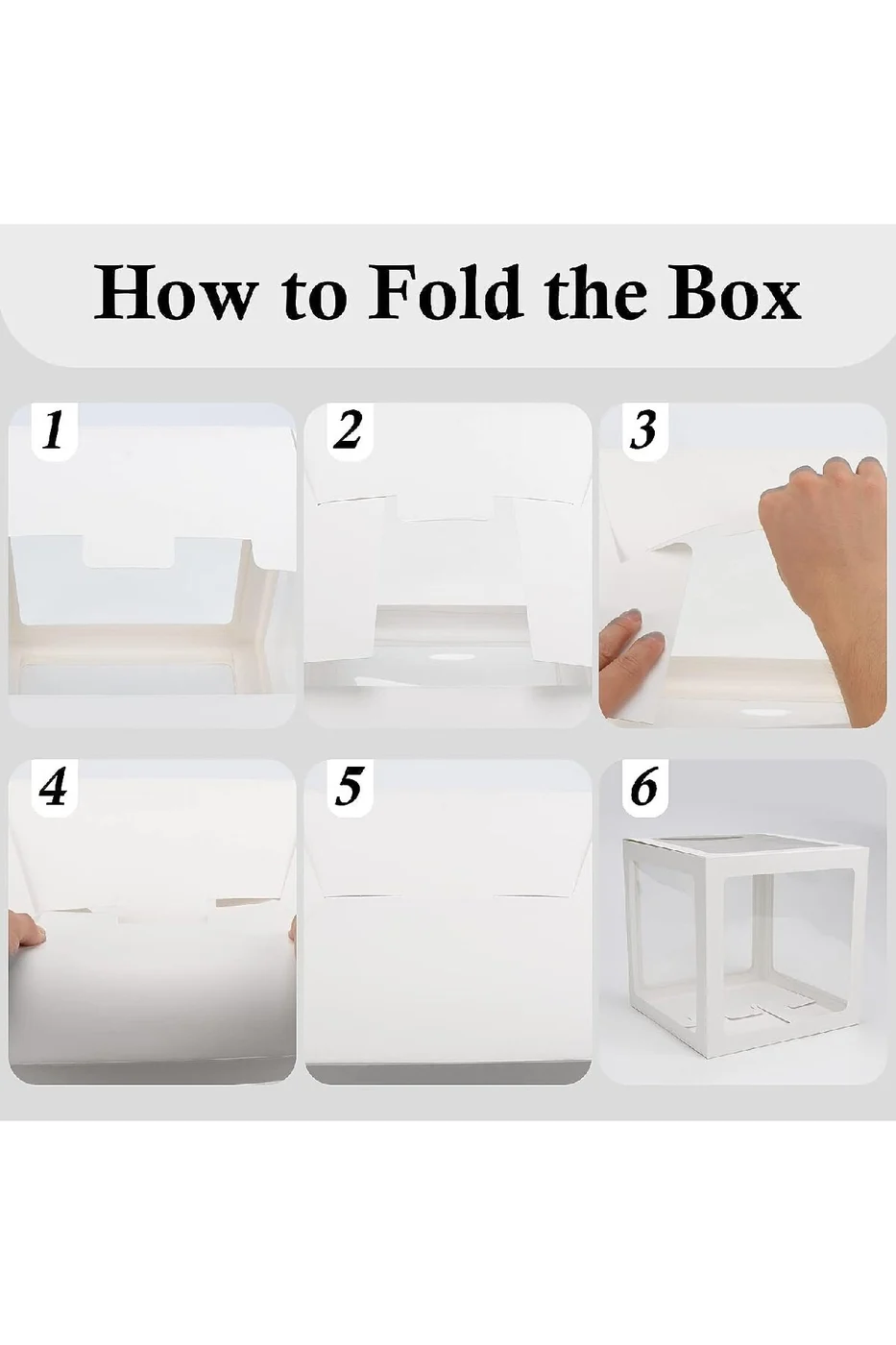 How to Fold the Box

1

2

3

4

5

6