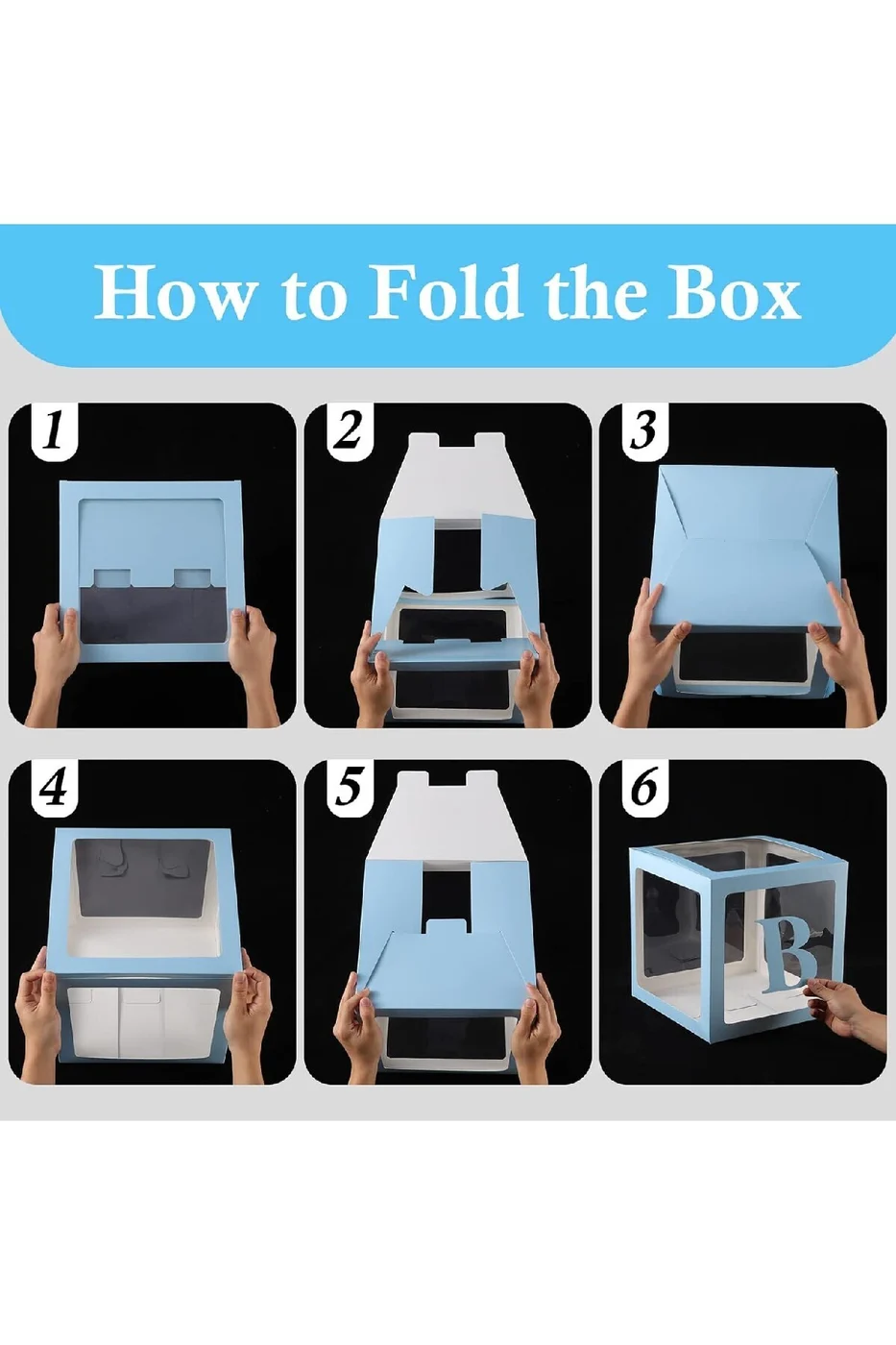 How to Fold the Box

1

2

3

4

5

6

B