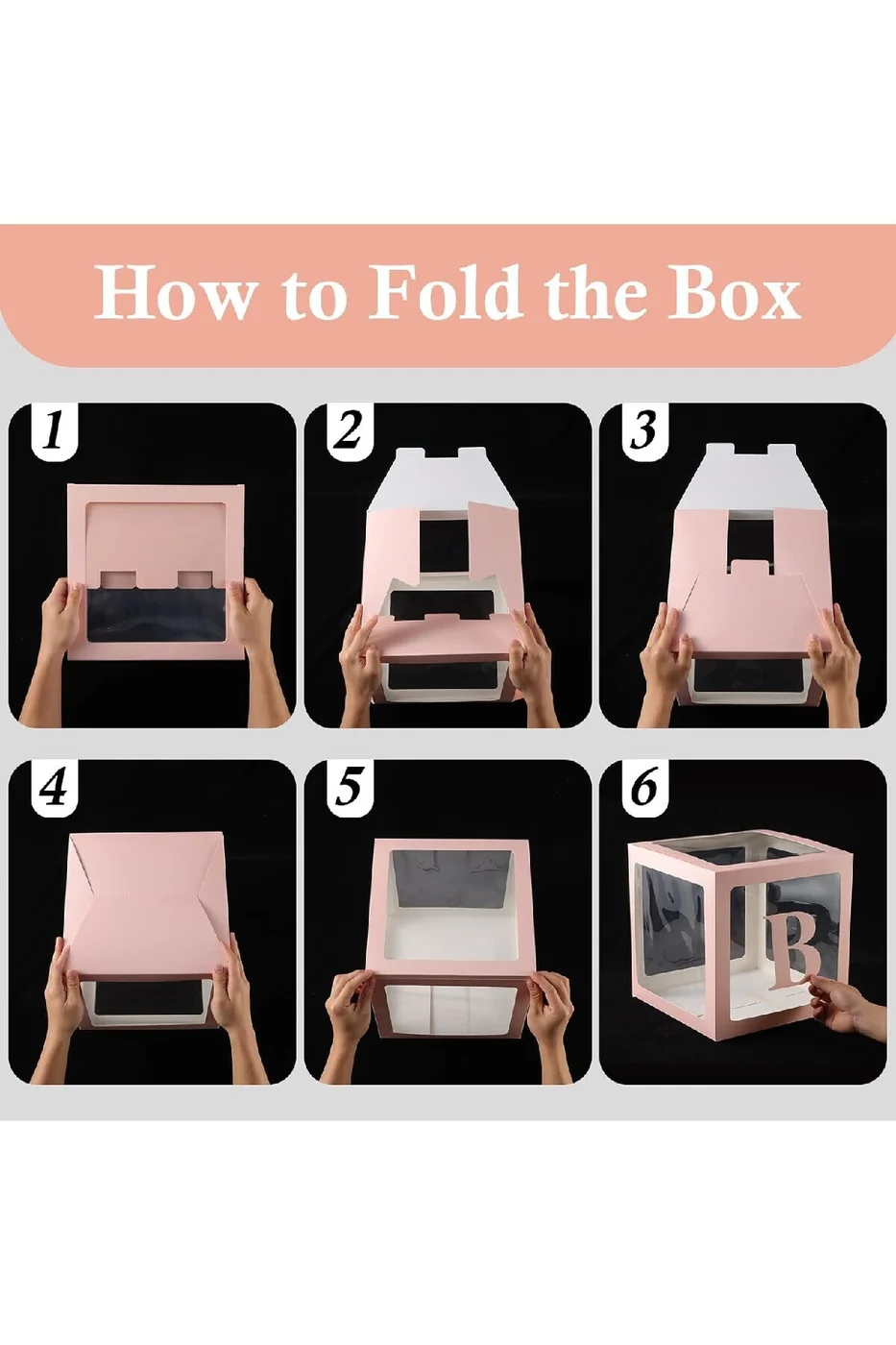 How to Fold the Box

1

2

3

4

5

6

B