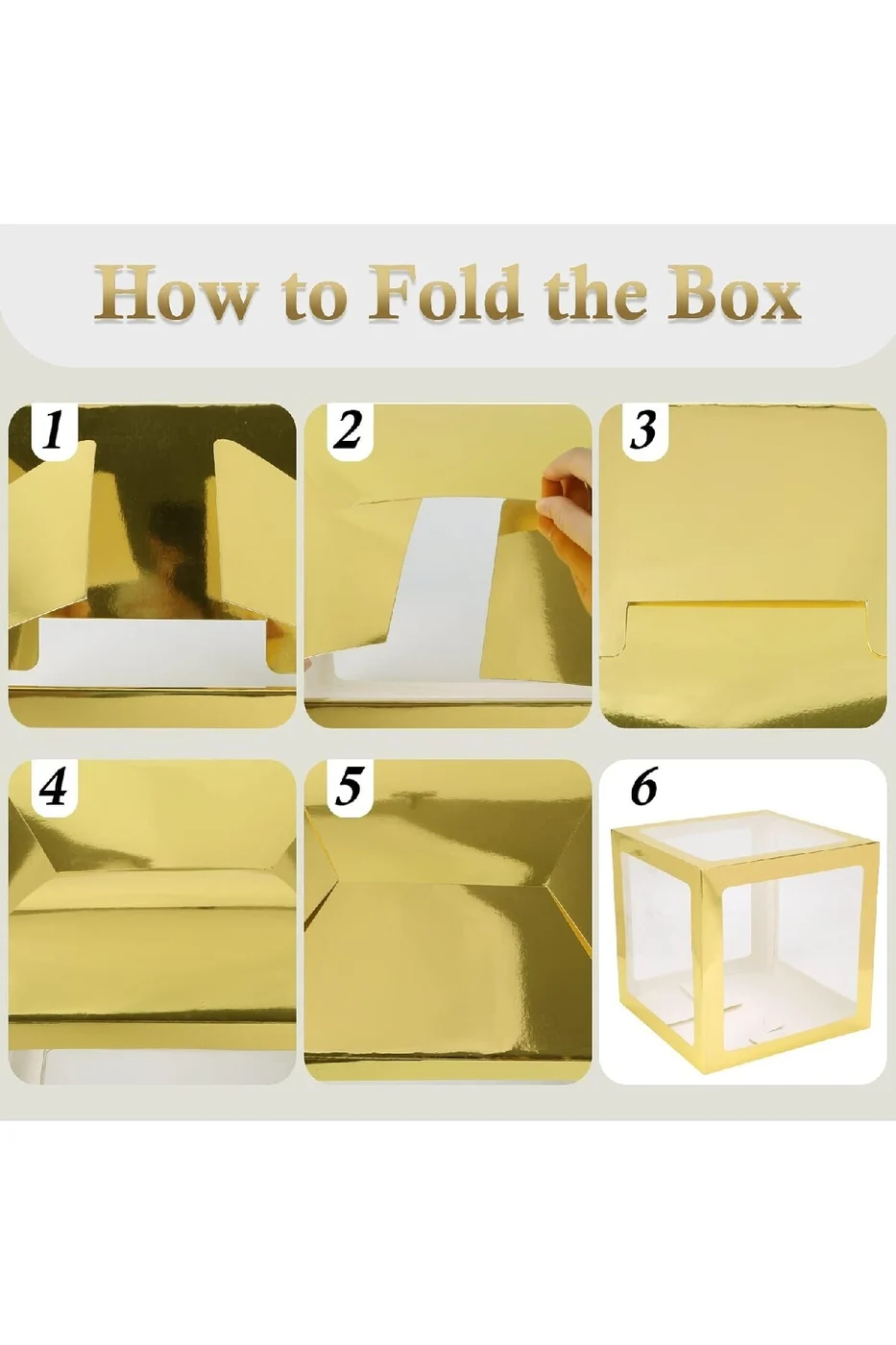 How to Fold the Box

1

2

3

4

5

6